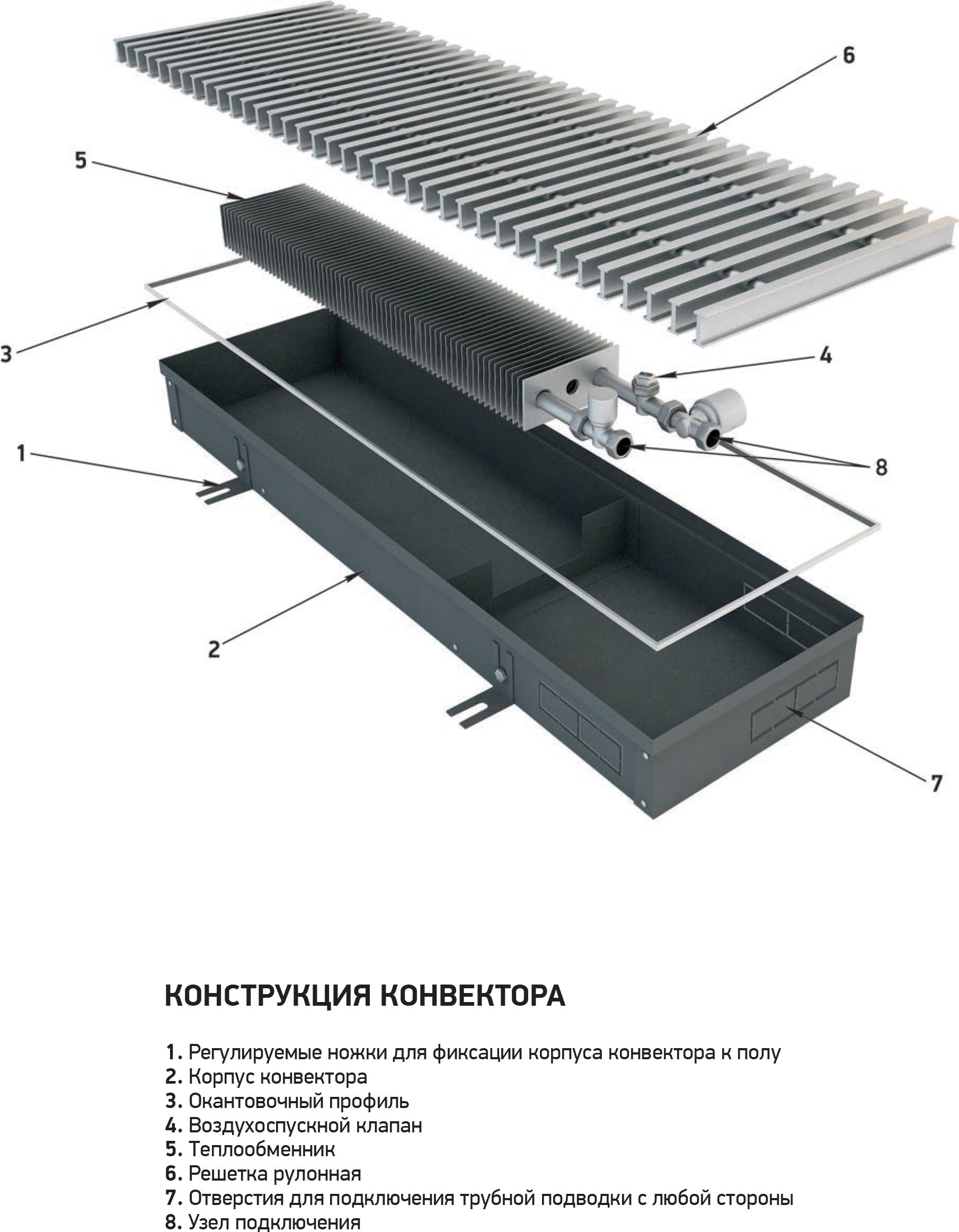 6
5
3
4
1
8
2
7

КОНСТРУКЦИЯ КОНВЕКТОРА

1. Регулируемые ножки для фиксации корпуса конвектора к полу
2. Корпус конвектора
3. Окантовочный профиль
4. Воздухоспускной клапан
5. Теплообменник
6. Решетка рулонная
7. Отверстия для подключения трубной подводки с любой стороны
8. Узел подключения